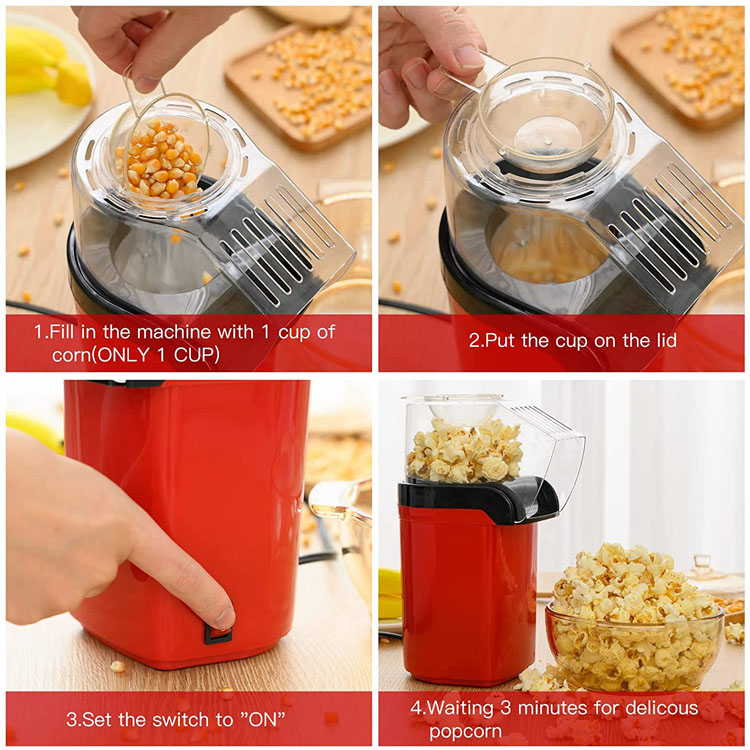 1.Fill in the machine with 1 cup of corn(ONLY 1 CUP)

2.Put the cup on the lid

3.Set the switch to "ON"

4.Waiting 3 minutes for delicous popcorn